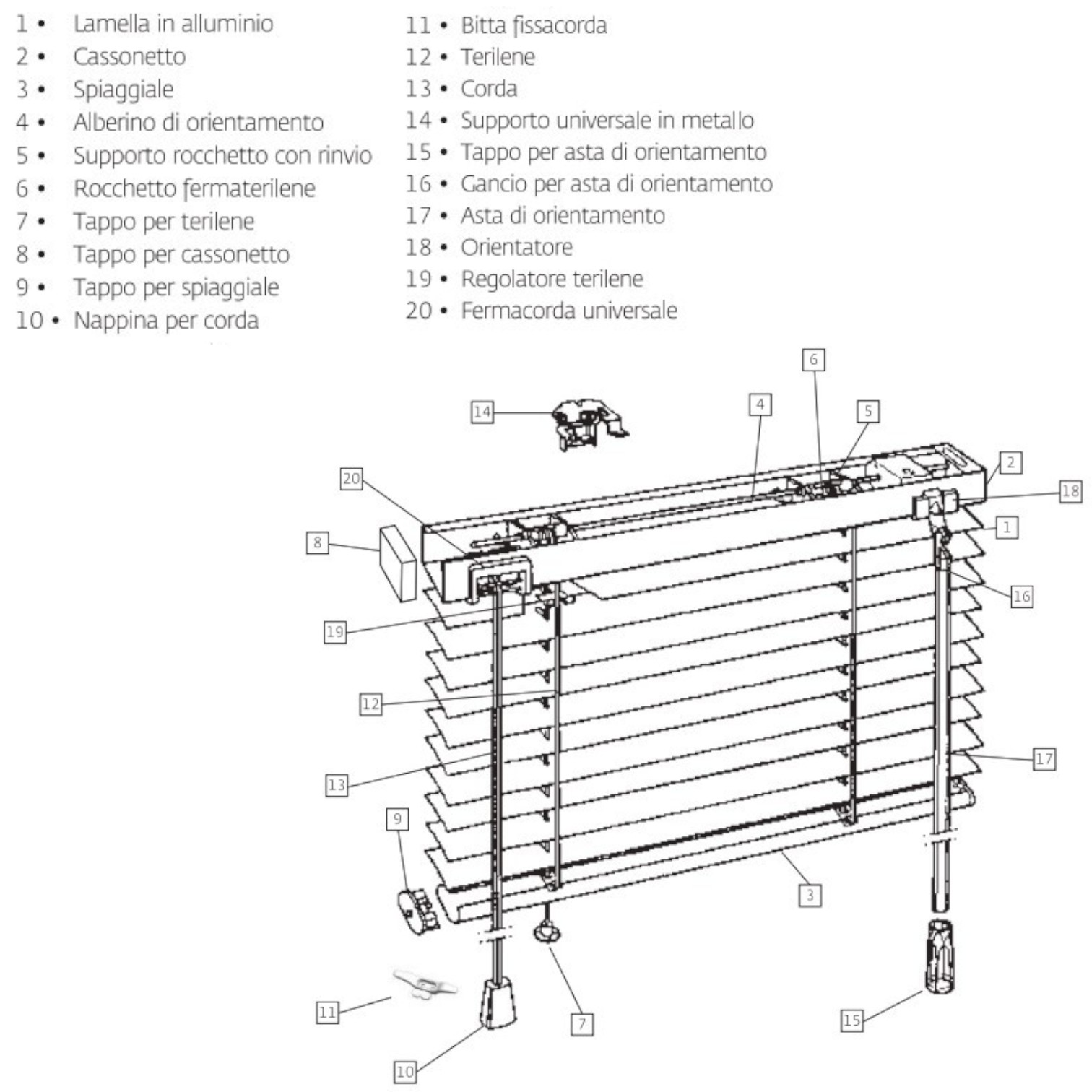 1 • Lamella in alluminio
2 • Cassonetto
3 • Spiaggiale
4 • Alberino di orientamento
5 • Supporto rocchetto con rinvio
6 • Rocchetto fermaterilene
7 • Tappo per terilene
8 • Tappo per cassonetto
9 • Tappo per spiaggiale
10 • Nappina per corda

11 • Bitta fissacorda
12 • Terilene
13 • Corda
14 • Supporto universale in metallo
15 • Tappo per asta di orientamento
16 • Gancio per asta di orientamento
17 • Asta di orientamento
18 • Orientatore
19 • Regolatore terilene
20 • Fermacorda universale

6
4
5
14
2
20
18
8
1
16
19
12
17
13
9
3
11
7
15
10